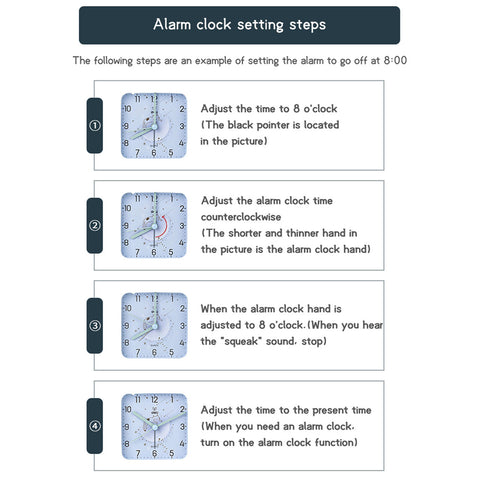 Alarm clock setting steps

The following steps are an example of setting the alarm to go off at 8:00

①

11 12 1 10 2 9 3 8 4 7 6 5

Adjust the time to 8 o'clock (The black pointer is located in the picture)

②

11 12 1 10 2 9 3 8 4 7 6 5

Adjust the alarm clock time counterclockwise (The shorter and thinner hand in the picture is the alarm clock hand)

③

11 12 1 10 2 9 3 8 4 7 6 5

When the alarm clock hand is adjusted to 8 o'clock.(When you hear the "squeak" sound, stop)

④

11 12 1 10 2 9 3 8 4 7 6 5

Adjust the time to the present time (When you need an alarm clock, turn on the alarm clock function)