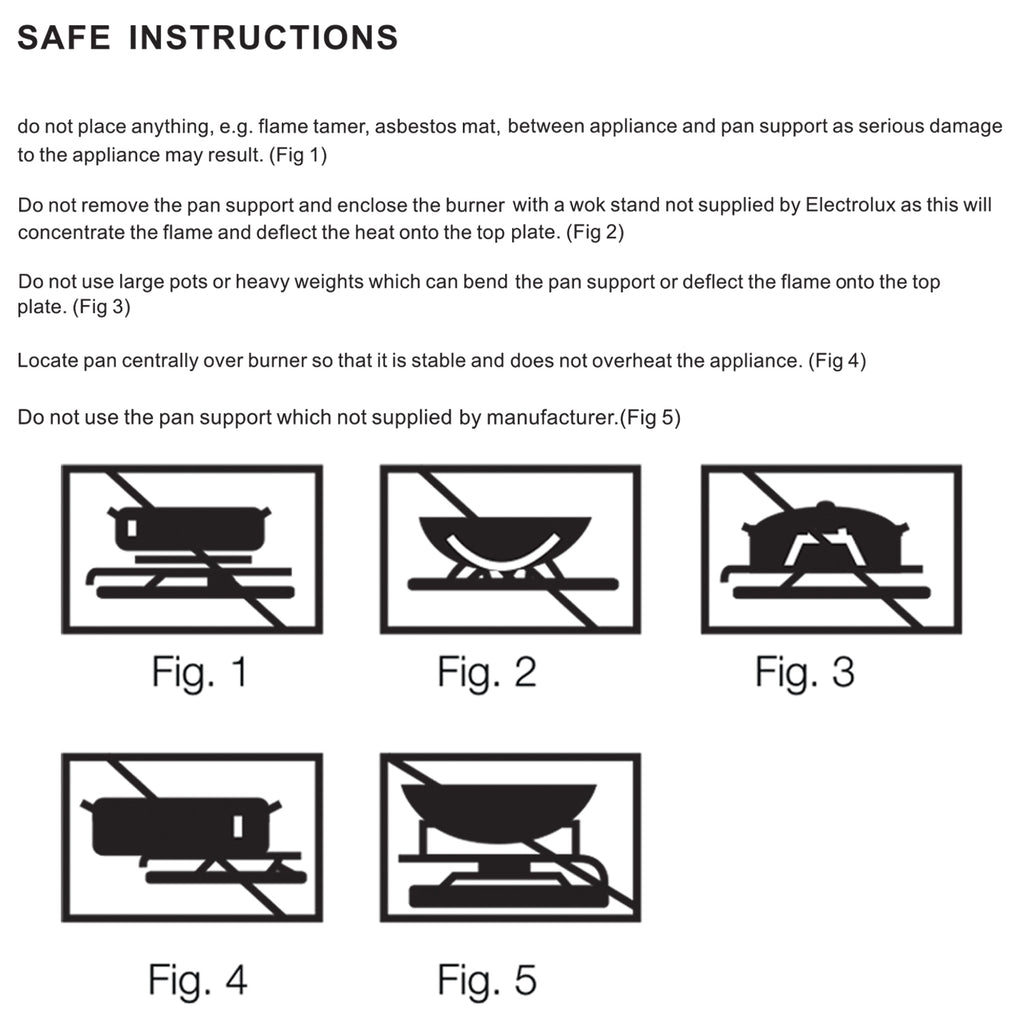 SAFE INSTRUCTIONS

do not place anything, e.g. flame tamer, asbestos mat, between appliance and pan support as serious damage to the appliance may result. (Fig 1)

Do not remove the pan support and enclose the burner with a wok stand not supplied by Electrolux as this will concentrate the flame and deflect the heat onto the top plate. (Fig 2)

Do not use large pots or heavy weights which can bend the pan support or deflect the flame onto the top plate. (Fig 3)

Locate pan centrally over burner so that it is stable and does not overheat the appliance. (Fig 4)

Do not use the pan support which not supplied by manufacturer.(Fig 5)

Fig. 1

Fig. 2

Fig. 3

Fig. 4

Fig. 5