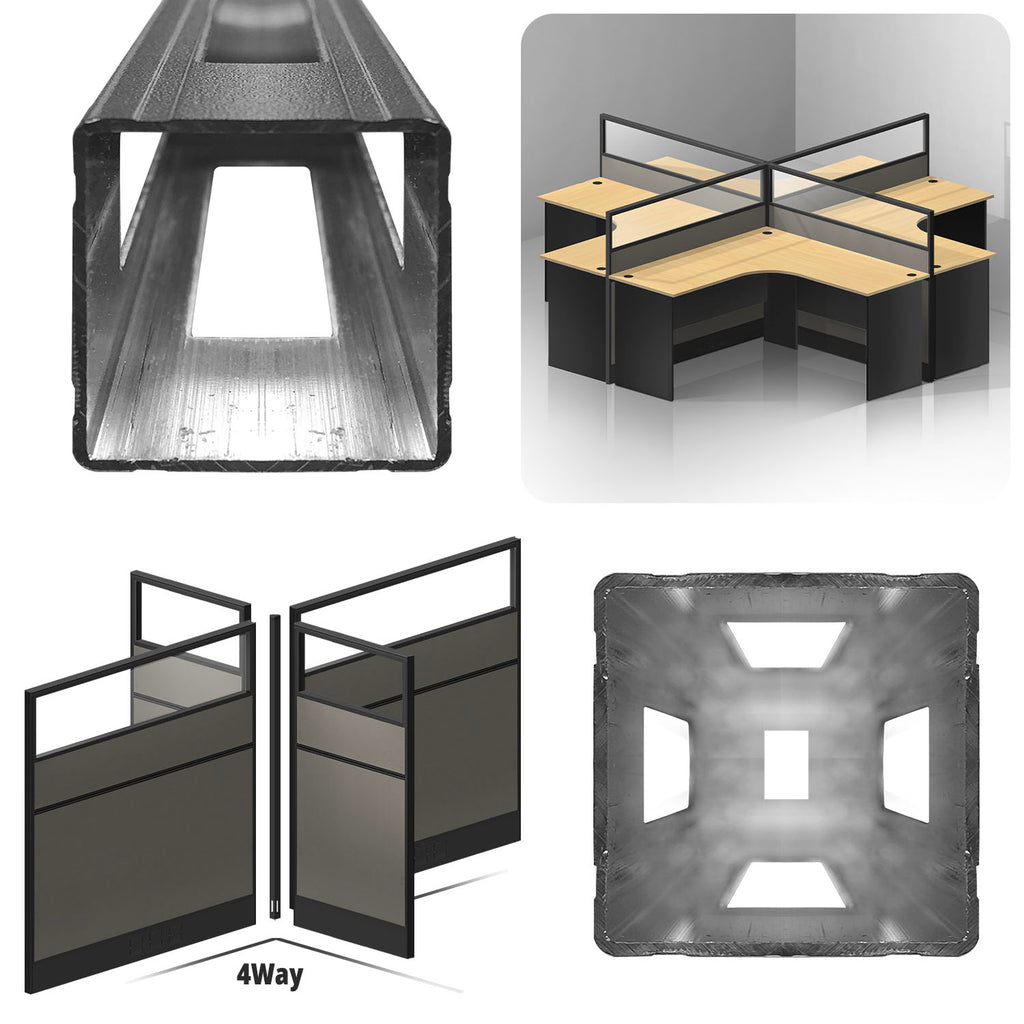 4Way