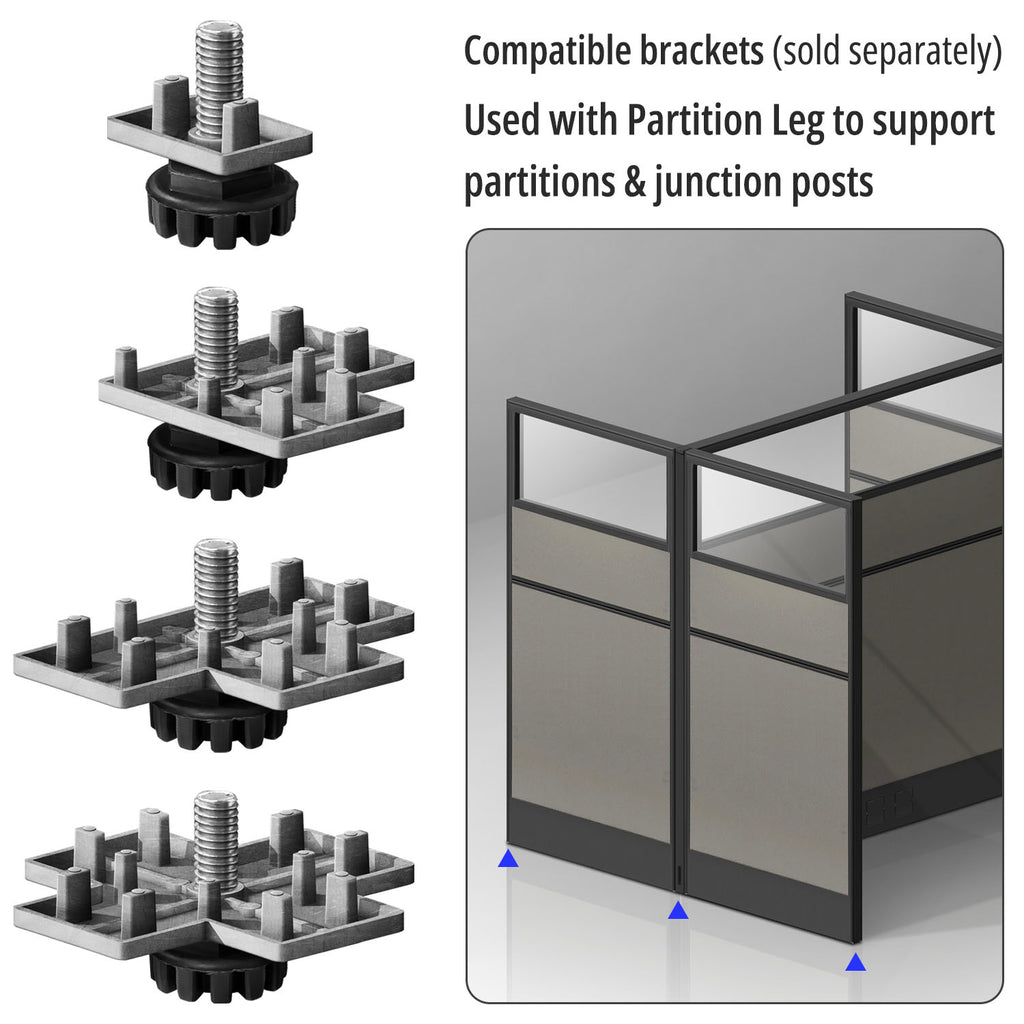 Compatible brackets (sold separately)

Used with Partition Leg to support partitions & junction posts