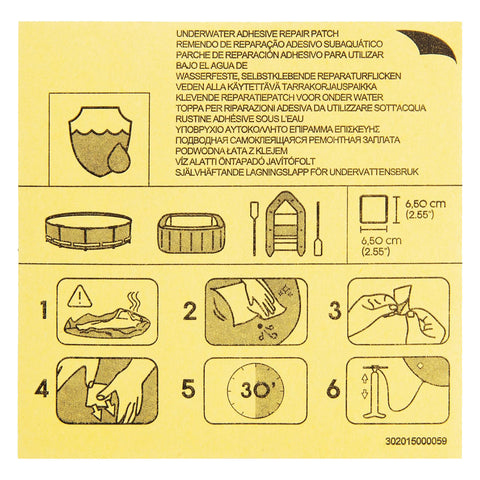 UNDERWATER ADHESIVE REPAIR PATCH
REMENDO DE REPARAÇÃO ADESIVO SUBAQUÁTICO
PARCHE DE REPARACIÓN ADHESIVO PARA UTILIZAR BAJO EL AGUA DE
WASSERFESTE, SELBSTKLEBENDE REPARATURFLICKEN
VEDEN ALLA KÄYTETTÄVÄ TARRAKORJAUSPAIKKA
KLEVENDE REPARATIEPATCH VOOR ONDER WATER
TOPPA PER RIPARAZIONI ADESIVA DA UTILIZZARE SOTT'ACQUA
RUSTINE ADHÉSIVE SOUS L'EAU
ΥΠΟΒΡΥΧΙΟ ΑΥΤΟΚΟΛΛΗΤΟ ΕΠΙΡΑΜΜΑ ΕΠΙΣΚΕΥΗΣ
ПОДВОДНАЯ САМОКЛЕЯЩАЯСЯ РЕМОНТНАЯ ЗАПЛАТА
PODWODNA ŁATA Z KLEJEM
VÍZ ALATTI ÖNTAPADÓ JAVÍTÓFOLT
SJÄLVHÄFTANDE LAGNINGSLAPP FÖR UNDERVATTENSBRUK

6,50 cm (2.55")
6,50 cm (2.55")

1
2
3
4
5
30'
6

302015000059