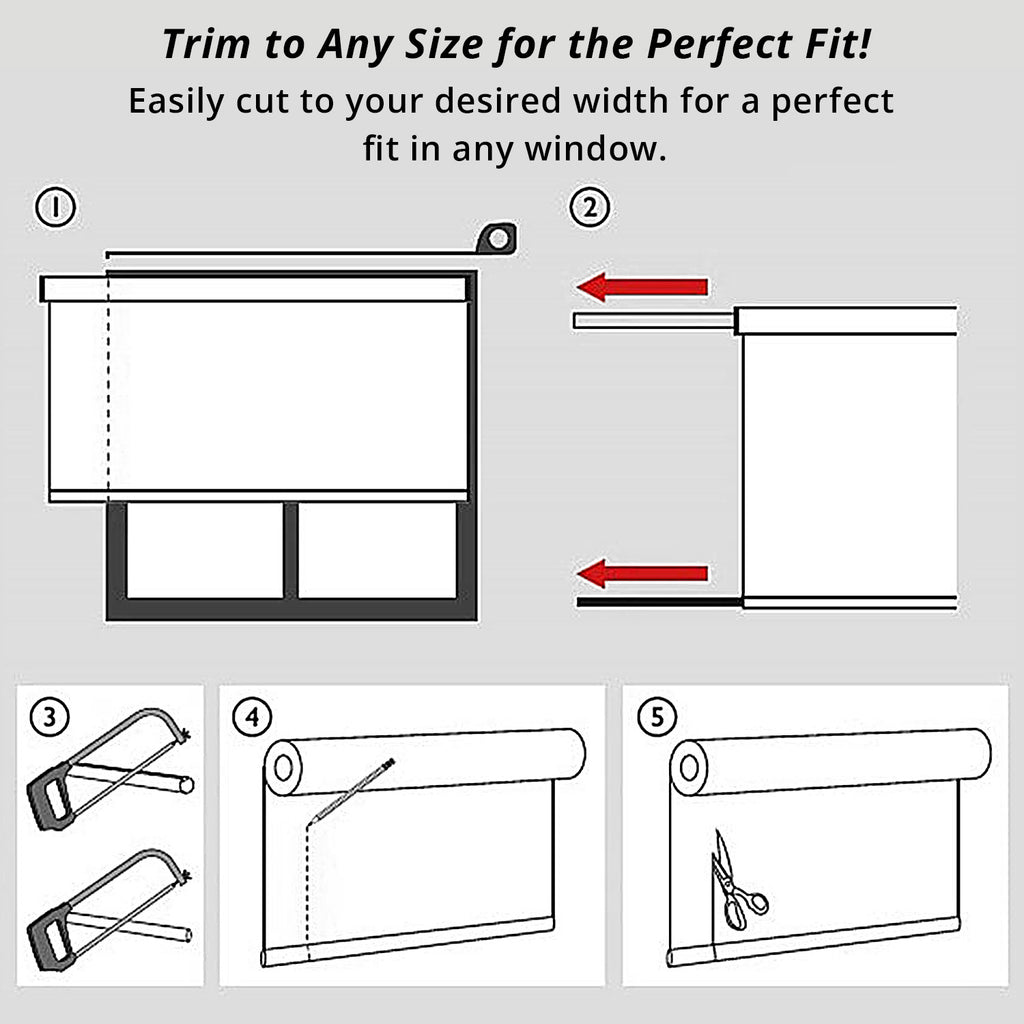 Trim to Any Size for the Perfect Fit!
Easily cut to your desired width for a perfect fit in any window.

1

2

3

4

5