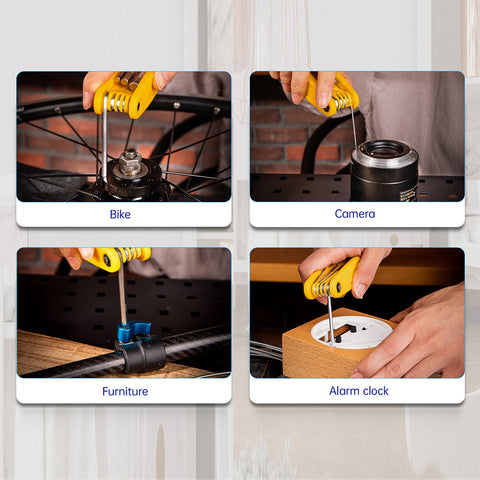 Bike

Camera

Furniture

Alarm clock