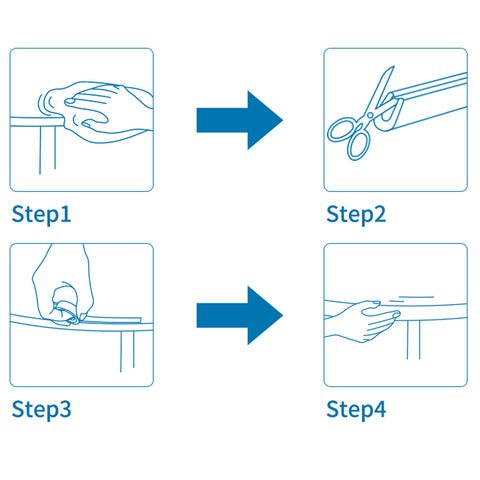 Step1

Step2

Step3

Step4