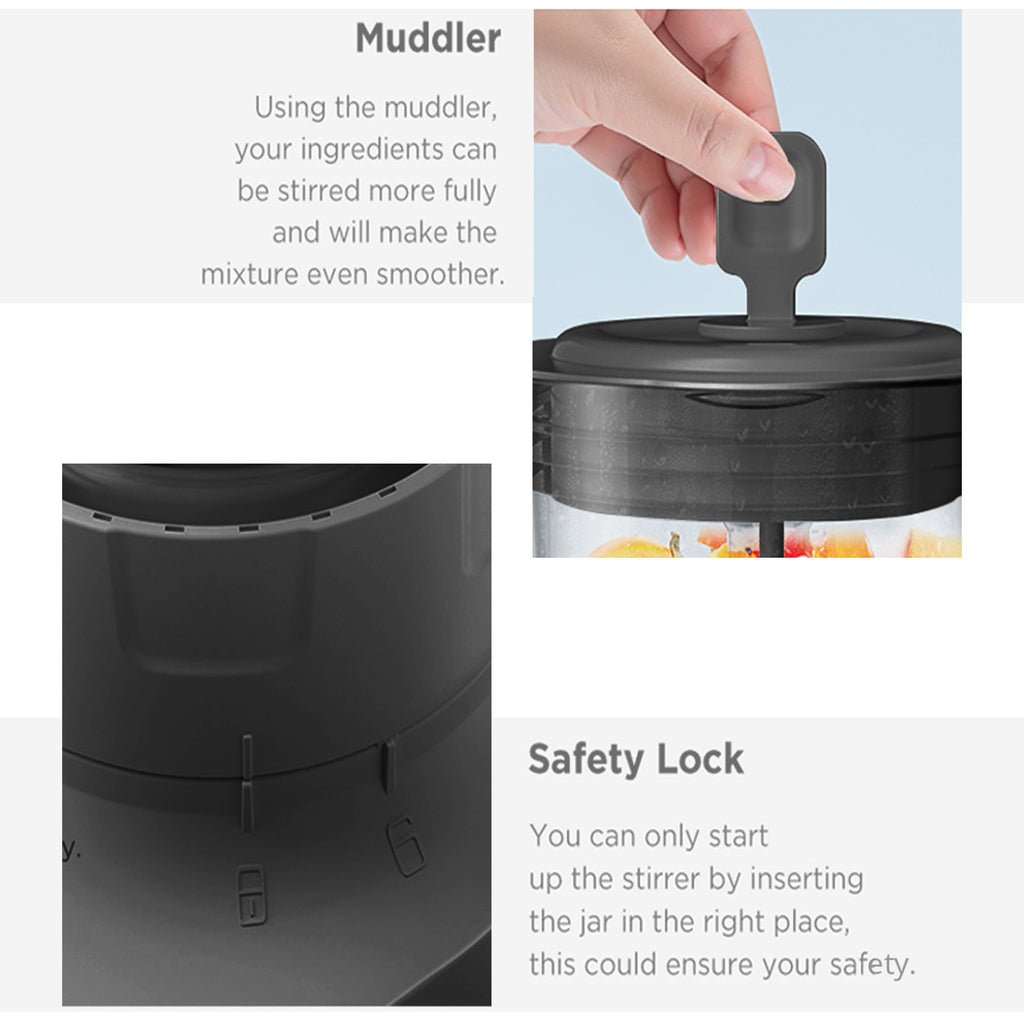 Muddler

Using the muddler, your ingredients can be stirred more fully and will make the mixture even smoother.

y.

Safety Lock

You can only start up the stirrer by inserting the jar in the right place, this could ensure your safety.