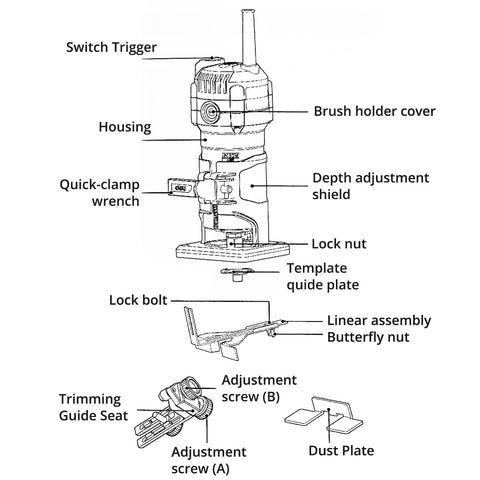 Switch Trigger

Brush holder cover

Housing

Quick-clamp wrench

Depth adjustment shield

Lock nut

Template quide plate

Lock bolt

Linear assembly

Butterfly nut

Adjustment screw (B)

Trimming Guide Seat

Adjustment screw (A)

Dust Plate