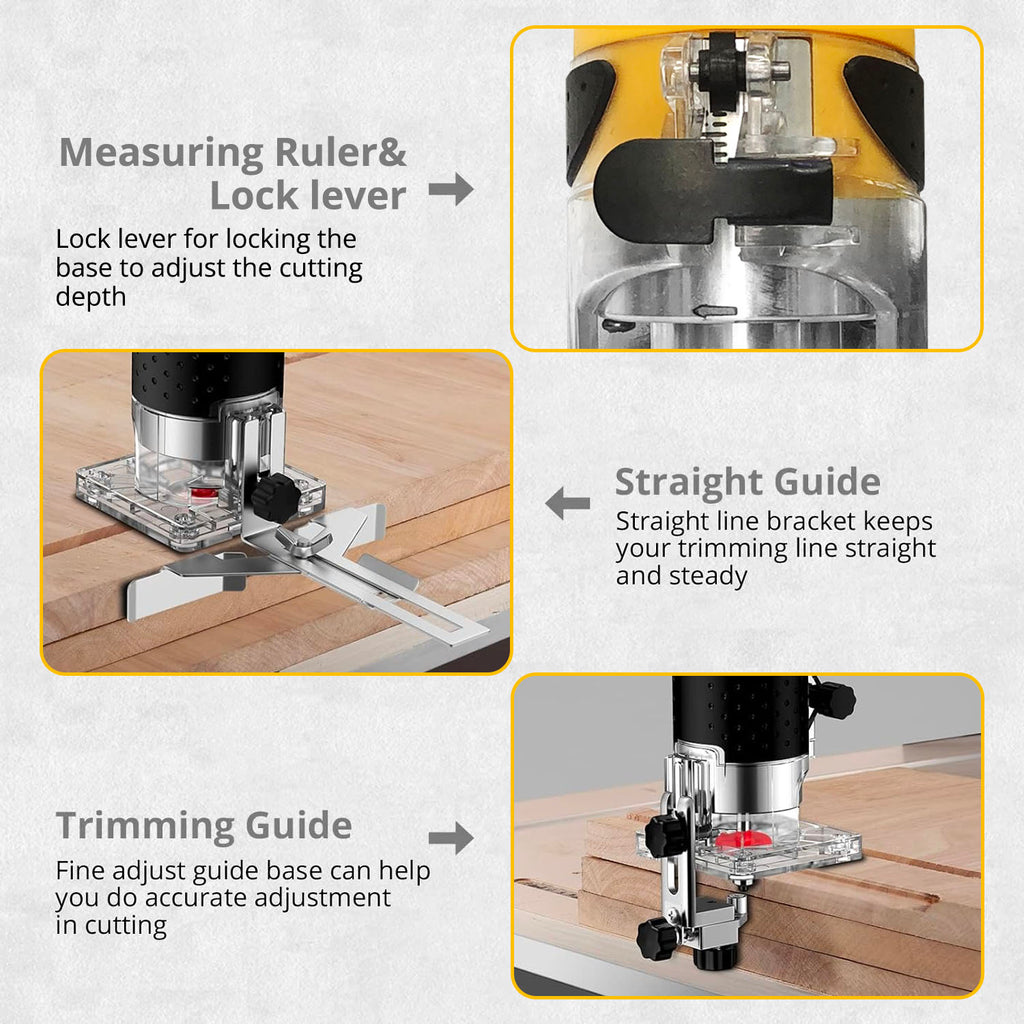 Measuring Ruler& Lock lever

Lock lever for locking the base to adjust the cutting depth

Straight Guide

Straight line bracket keeps your trimming line straight and steady

Trimming Guide

Fine adjust guide base can help you do accurate adjustment in cutting