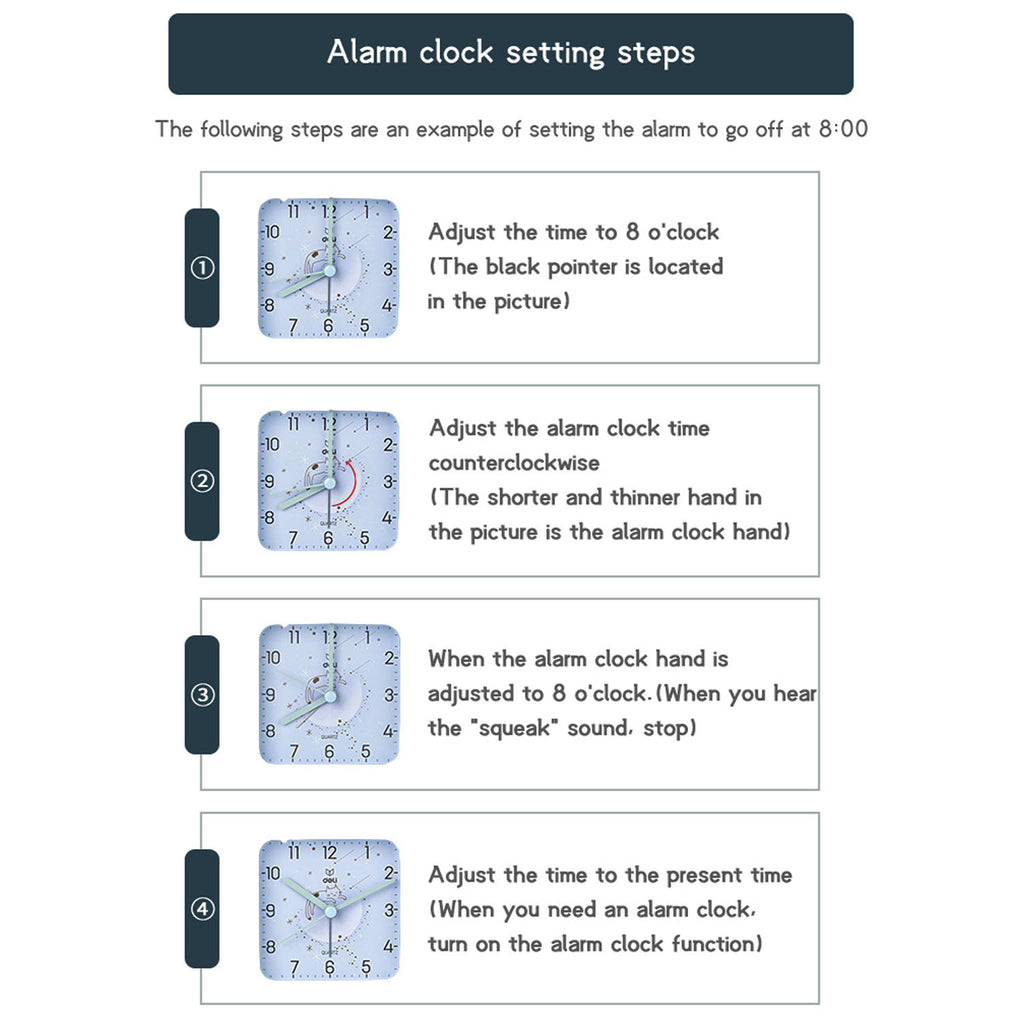 Alarm clock setting steps

The following steps are an example of setting the alarm to go off at 8:00

①

11 12 1
10 2
9 3
8 4
7 6 5
QUARTZ

Adjust the time to 8 o'clock (The black pointer is located in the picture)

②

11 12 1
10 2
9 3
8 4
7 6 5
QUARTZ

Adjust the alarm clock time counterclockwise (The shorter and thinner hand in the picture is the alarm clock hand)

③

11 12 1
10 2
9 3
8 4
7 6 5
QUARTZ

When the alarm clock hand is adjusted to 8 o'clock.(When you hear the "squeak" sound, stop)

④

11 12 1
10 2
9 3
8 4
7 6 5
QUARTZ

Adjust the time to the present time (When you need an alarm clock, turn on the alarm clock function)