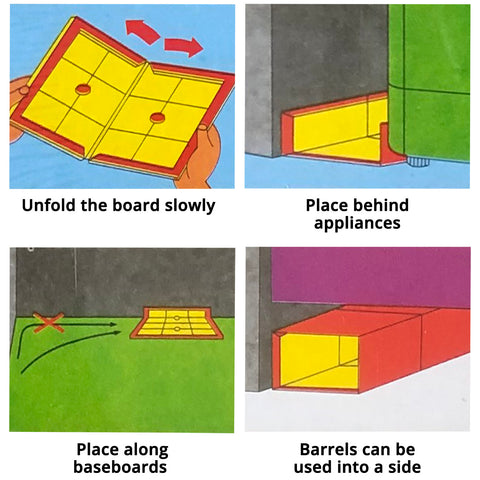 Unfold the board slowly

Place behind appliances

Place along baseboards

Barrels can be used into a side