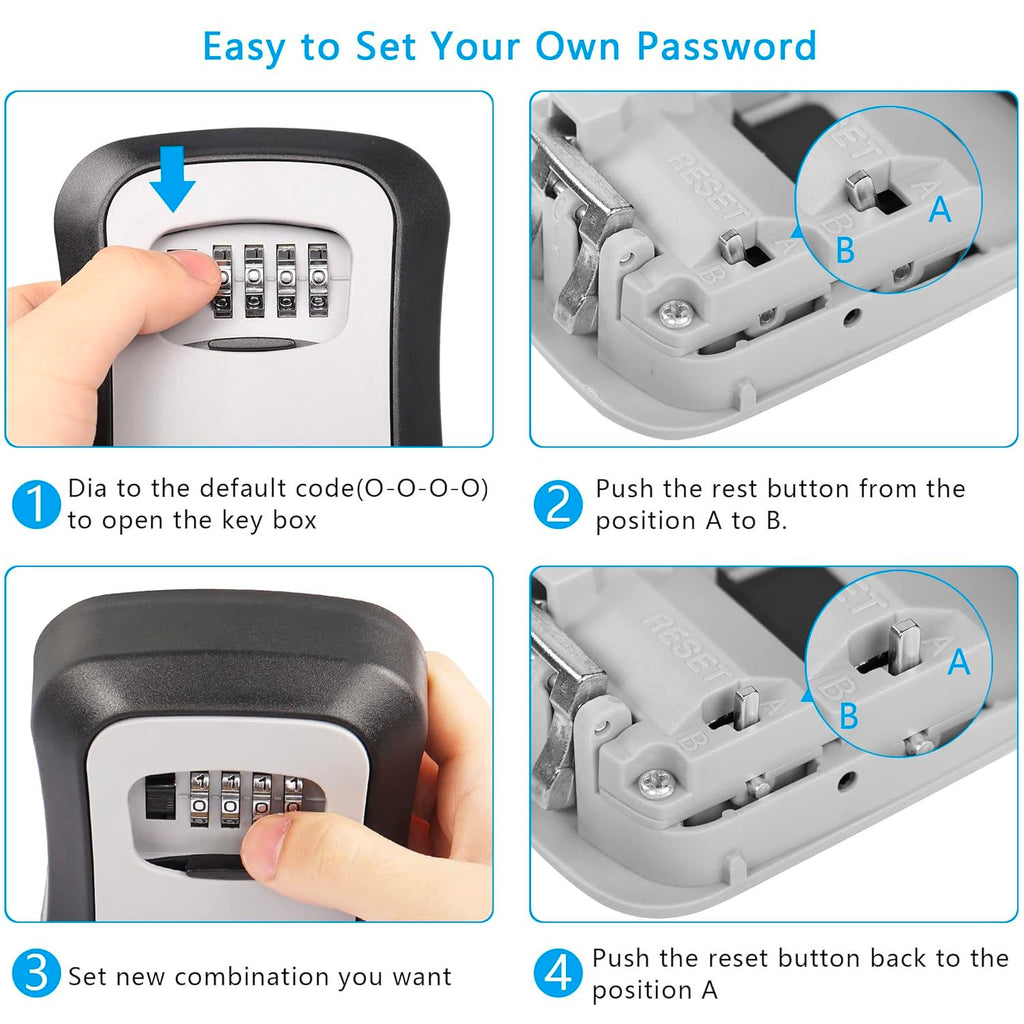 Easy to Set Your Own Password

RESET
A
B
A
B

1 Dia to the default code(O-O-O-O) to open the key box

2 Push the rest button from the position A to B.

RESET
A
B
A
B

3 Set new combination you want

4 Push the reset button back to the position A