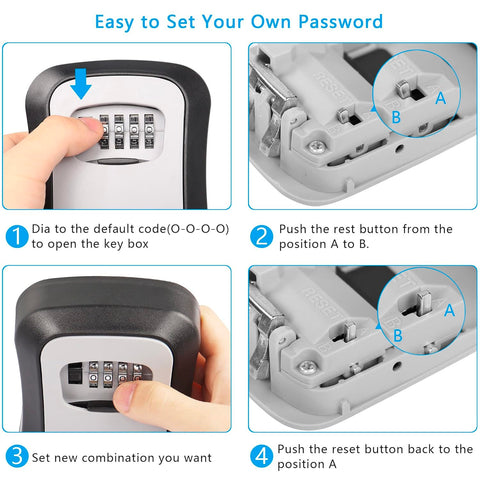 Easy to Set Your Own Password

RESET

A

B

1 Dia to the default code(O-O-O-O) to open the key box

2 Push the rest button from the position A to B.

RESET

A

B

3 Set new combination you want

4 Push the reset button back to the position A