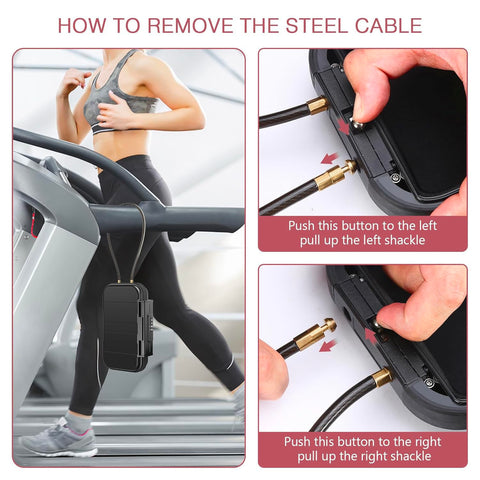 HOW TO REMOVE THE STEEL CABLE

Push this button to the left
pull up the left shackle

Push this button to the right
pull up the right shackle