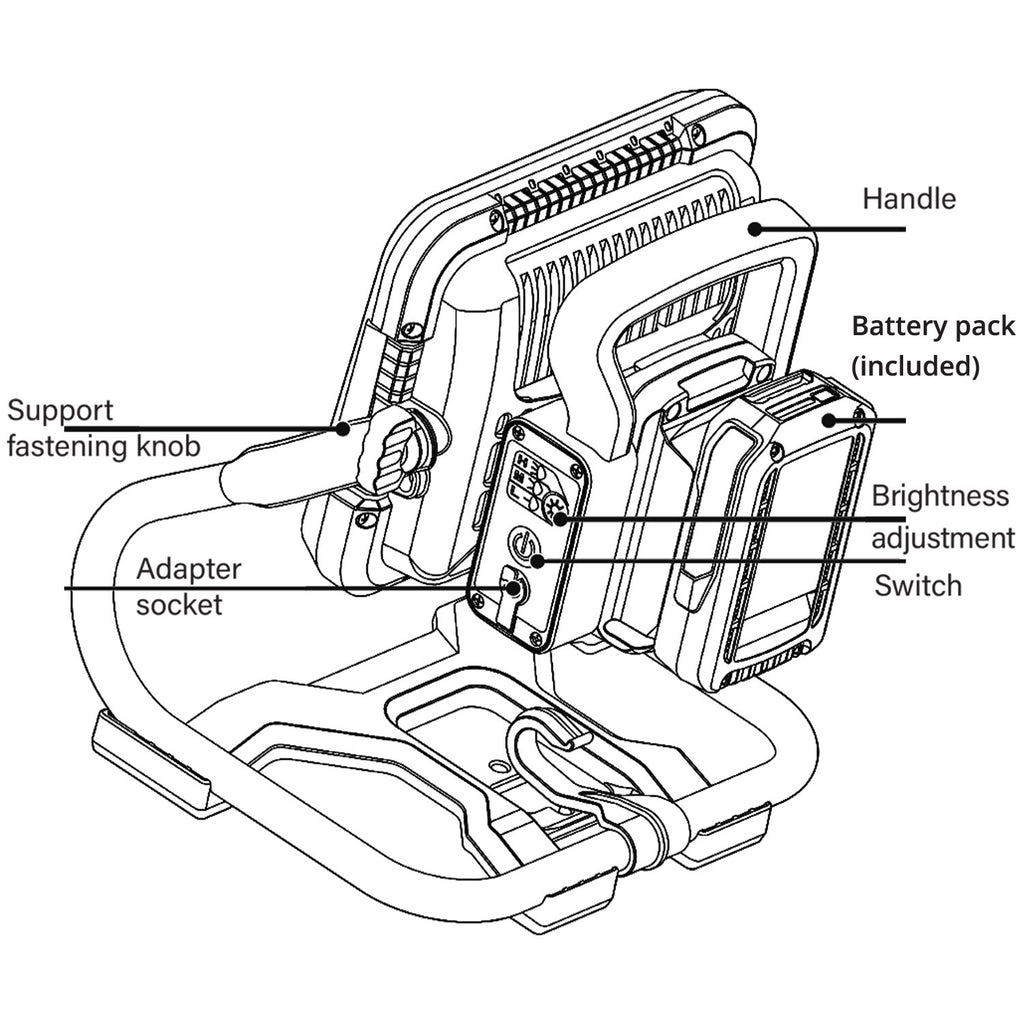 Handle

Battery pack
(included)

Support
fastening knob

Brightness
adjustment

Switch

Adapter
socket

H
M
L