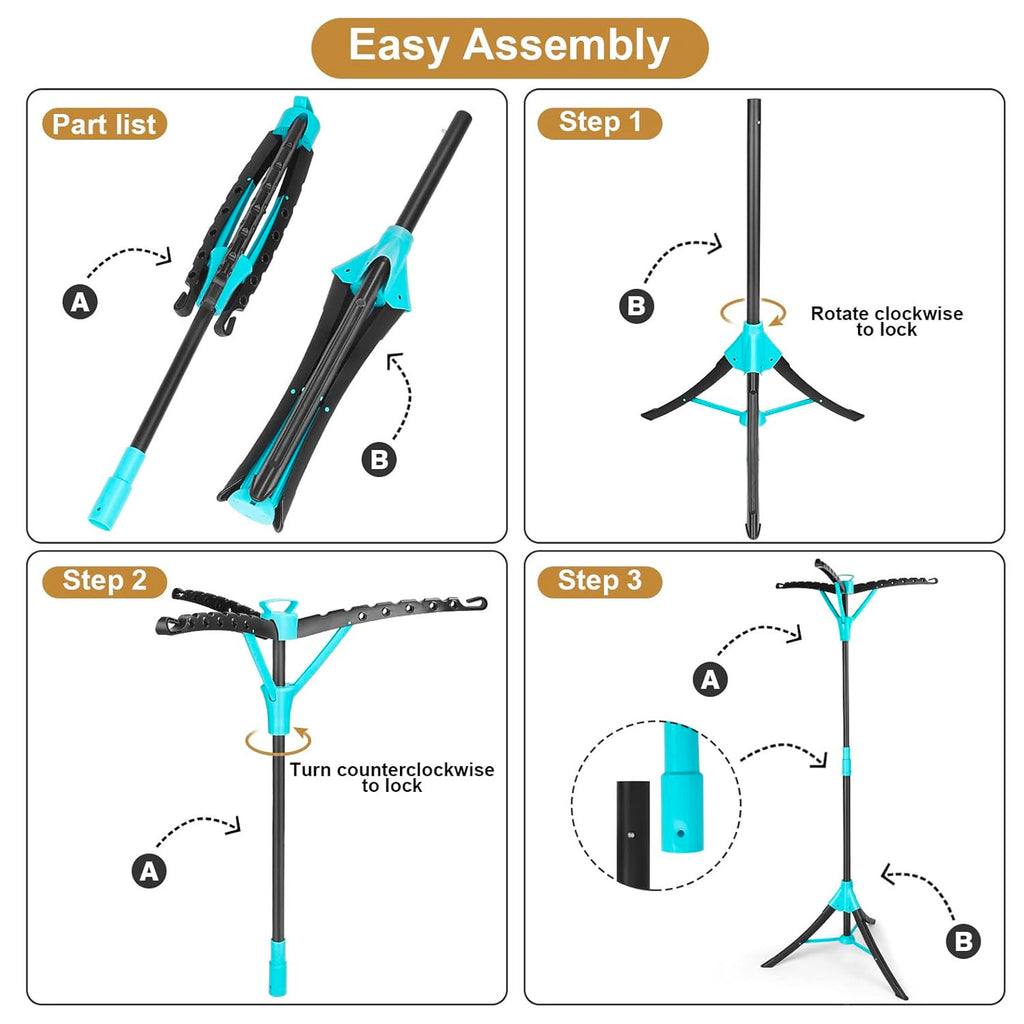 Easy Assembly

Part list

A

B

Step 1

B

Rotate clockwise to lock

Step 2

Turn counterclockwise to lock

A

Step 3

A

B