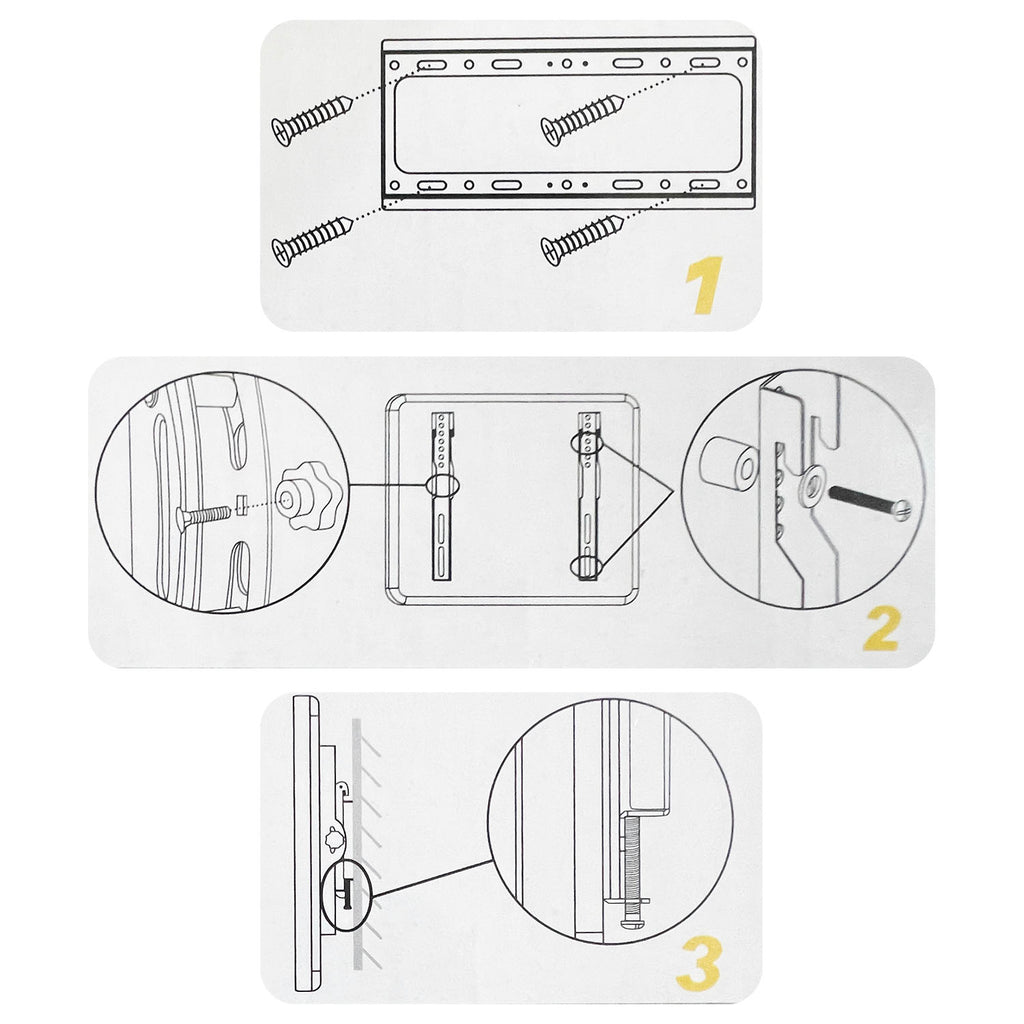 1

2

3