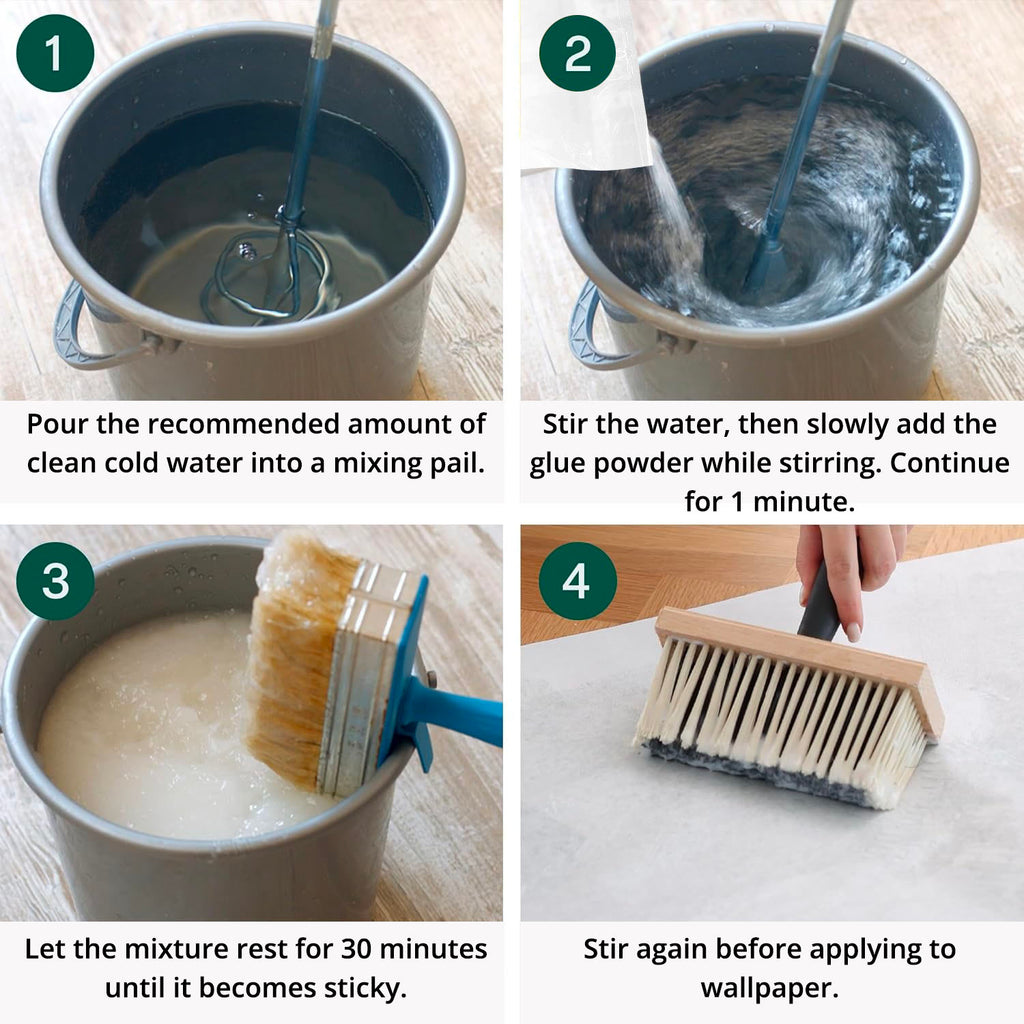 1

Pour the recommended amount of clean cold water into a mixing pail.

2

Stir the water, then slowly add the glue powder while stirring. Continue for 1 minute.

3

Let the mixture rest for 30 minutes until it becomes sticky.

4

Stir again before applying to wallpaper.