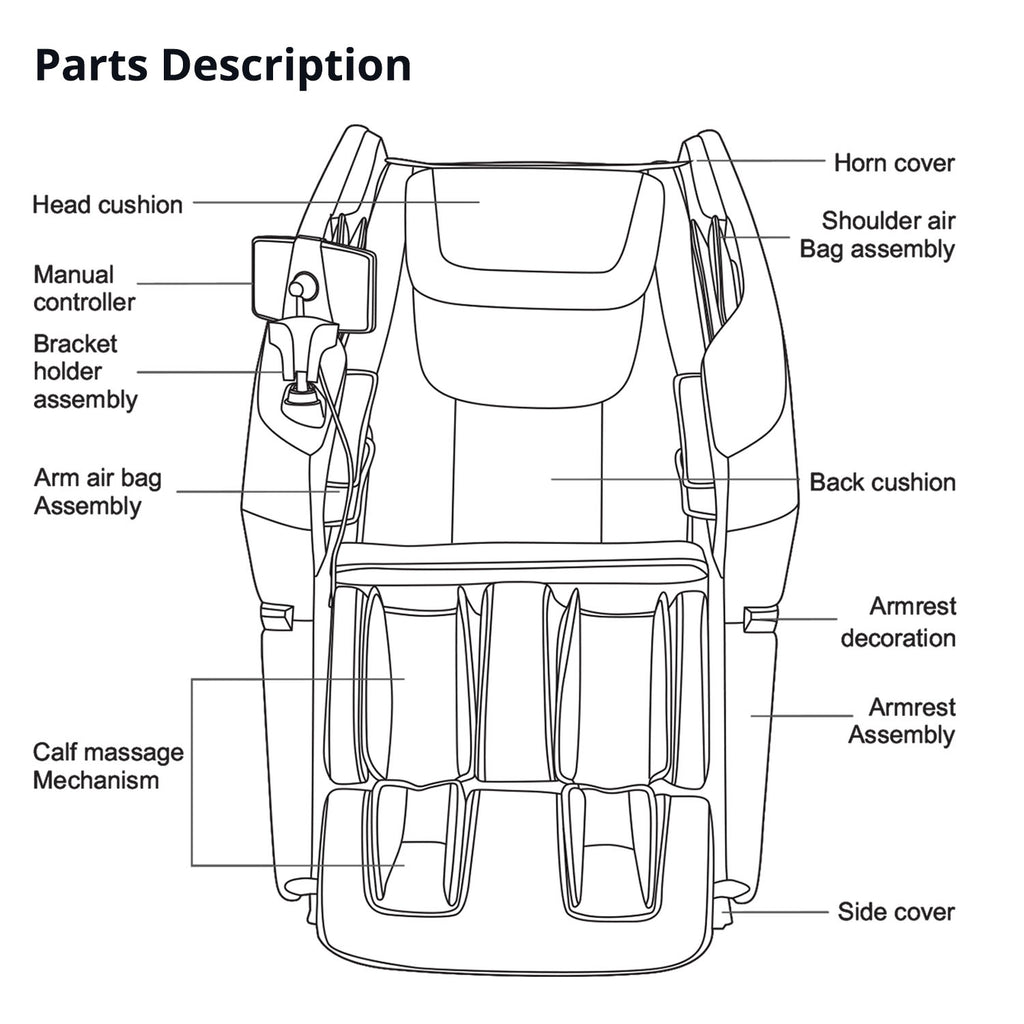 Parts Description

Head cushion

Manual controller

Bracket holder assembly

Arm air bag Assembly

Calf massage Mechanism

Horn cover

Shoulder air Bag assembly

Back cushion

Armrest decoration

Armrest Assembly

Side cover