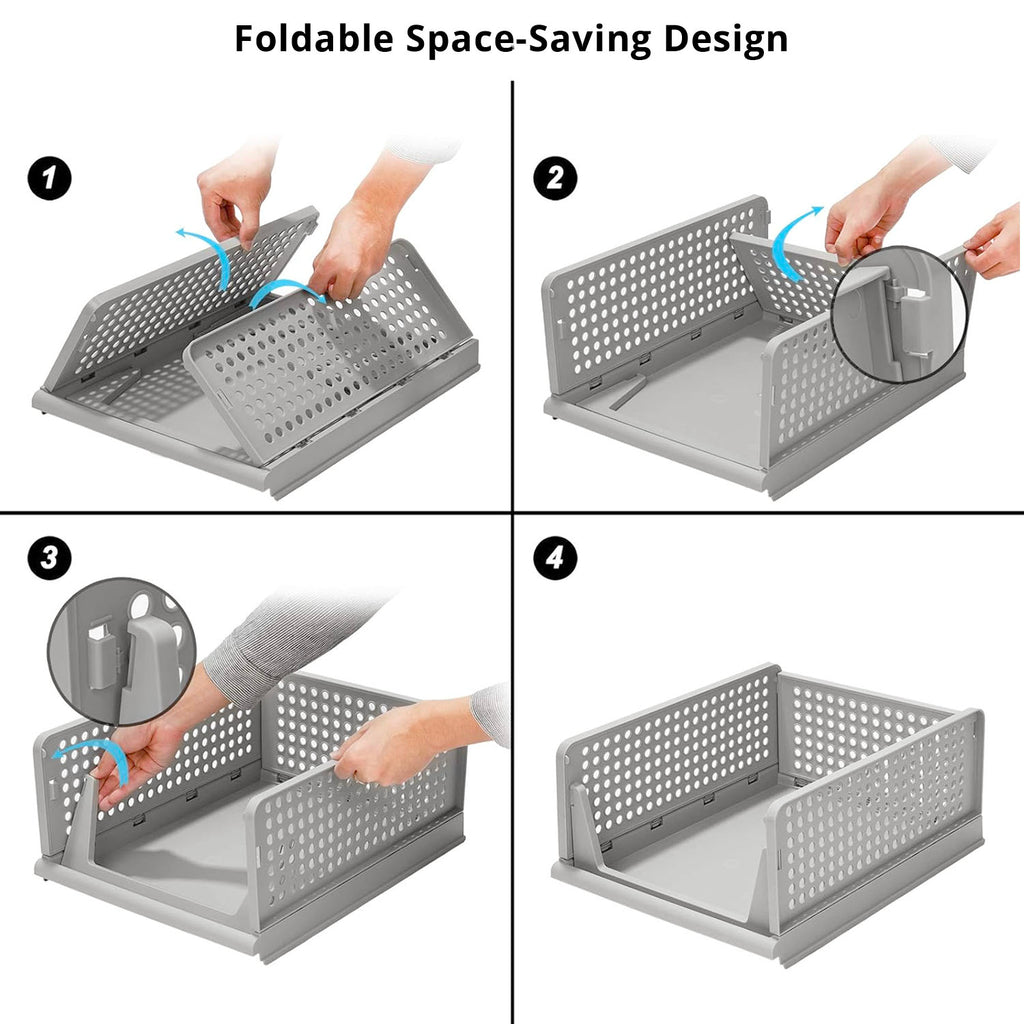 Foldable Space-Saving Design

1

2

3

4