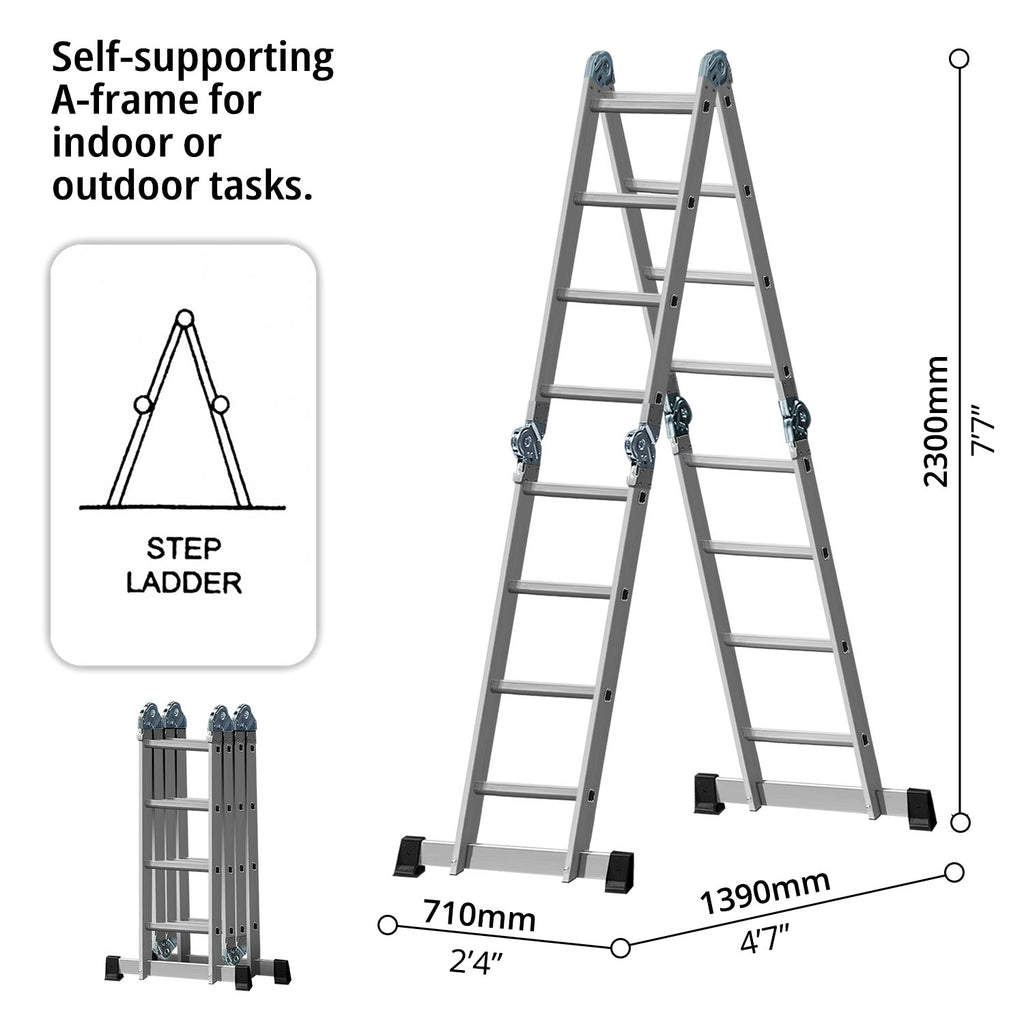 Self-supporting A-frame for indoor or outdoor tasks.

STEP LADDER

2300mm
7'7"

710mm
2'4"

1390mm
4'7"