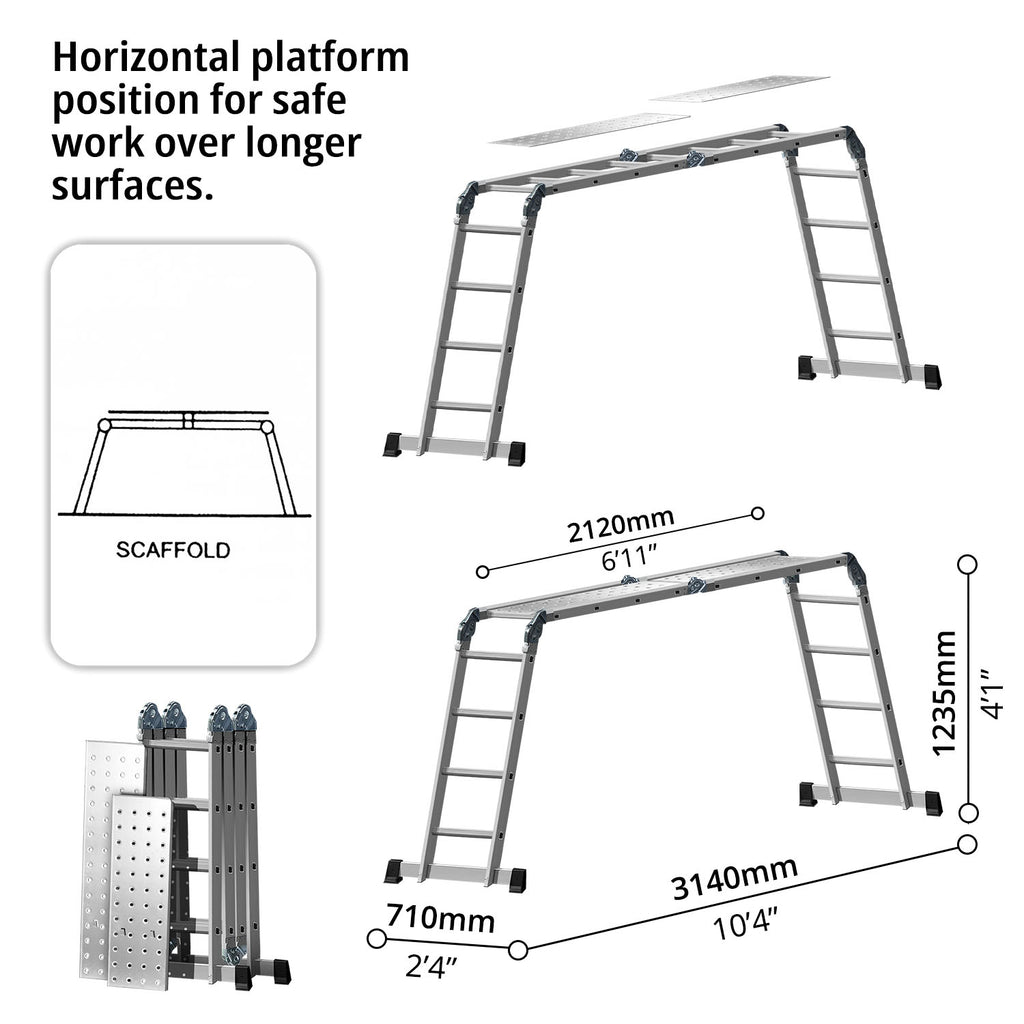 Horizontal platform position for safe work over longer surfaces.

SCAFFOLD

2120mm
6'11"

1235mm
4'1"

3140mm
10'4"

710mm
2'4"