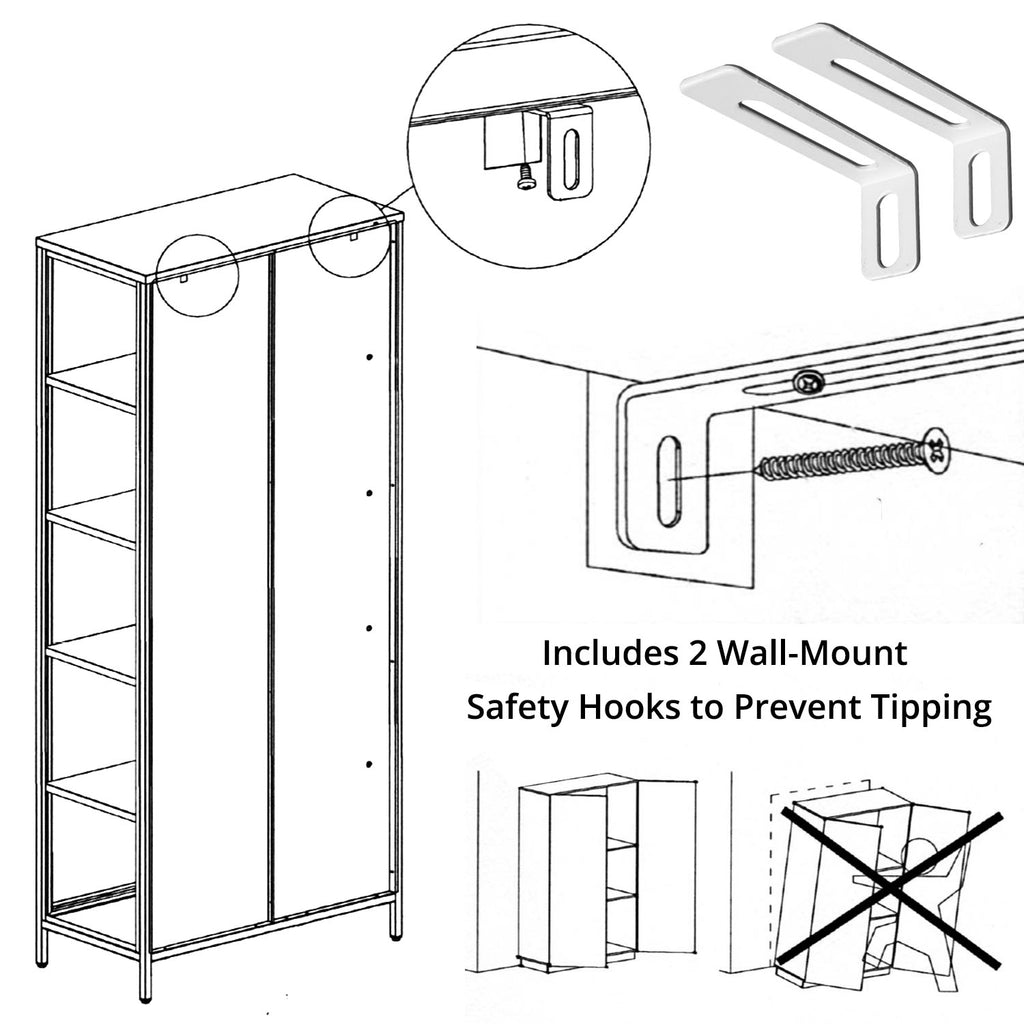 Includes 2 Wall-Mount Safety Hooks to Prevent Tipping