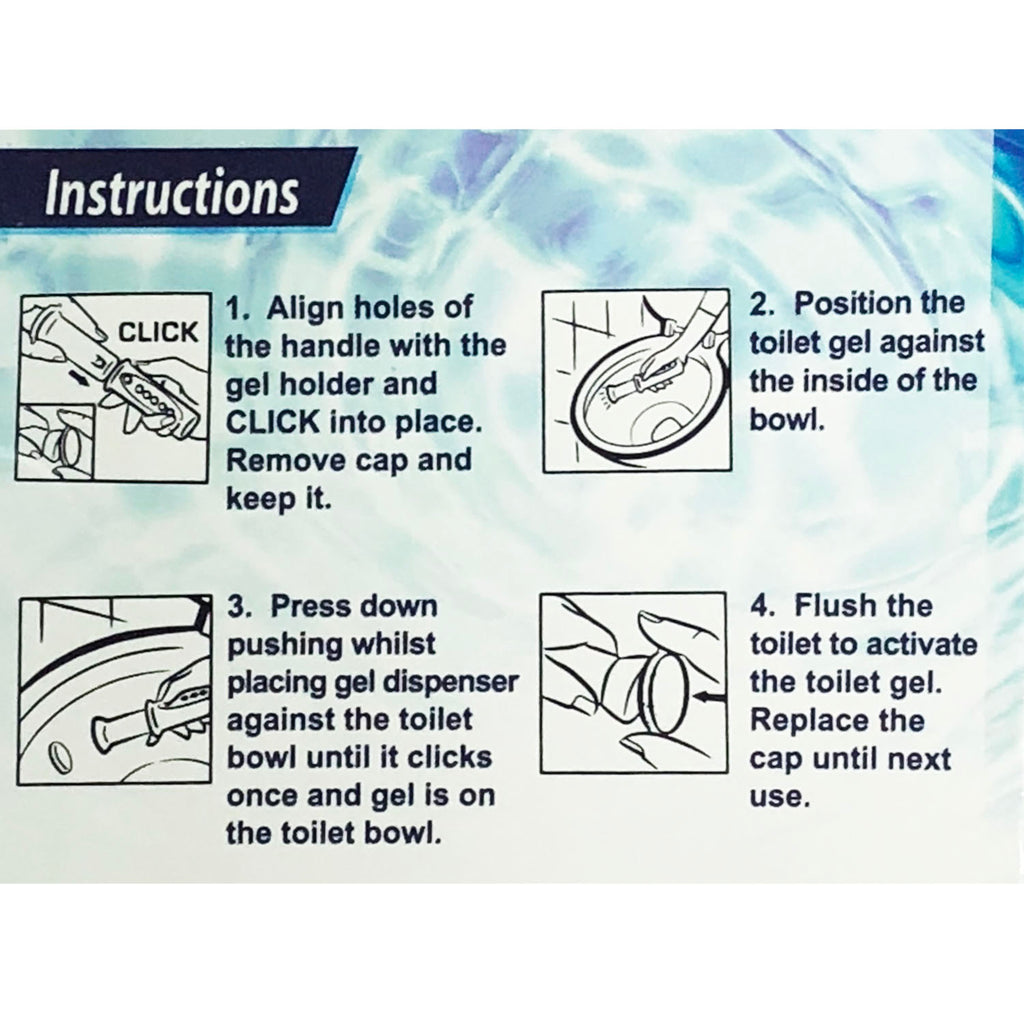 Instructions

CLICK

1. Align holes of the handle with the gel holder and CLICK into place. Remove cap and keep it.

2. Position the toilet gel against the inside of the bowl.

3. Press down pushing whilst placing gel dispenser against the toilet bowl until it clicks once and gel is on the toilet bowl.

4. Flush the toilet to activate the toilet gel. Replace the cap until next use.