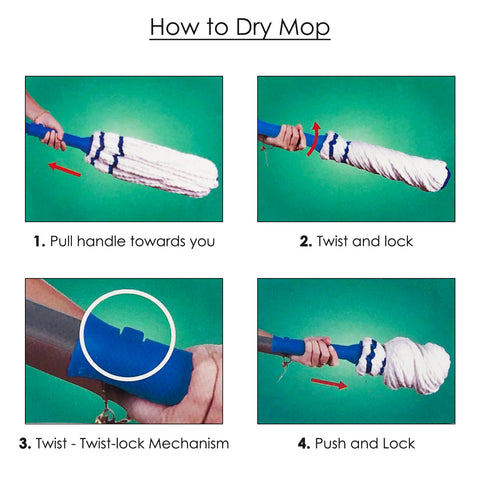 How to Dry Mop

1. Pull handle towards you

2. Twist and lock

3. Twist - Twist-lock Mechanism

4. Push and Lock