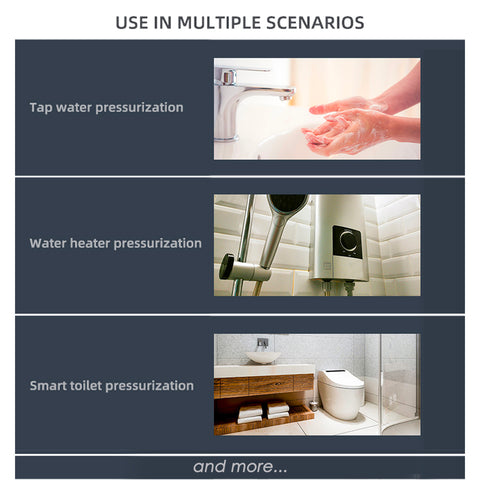 USE IN MULTIPLE SCENARIOS

Tap water pressurization

Water heater pressurization

Smart toilet pressurization

and more...