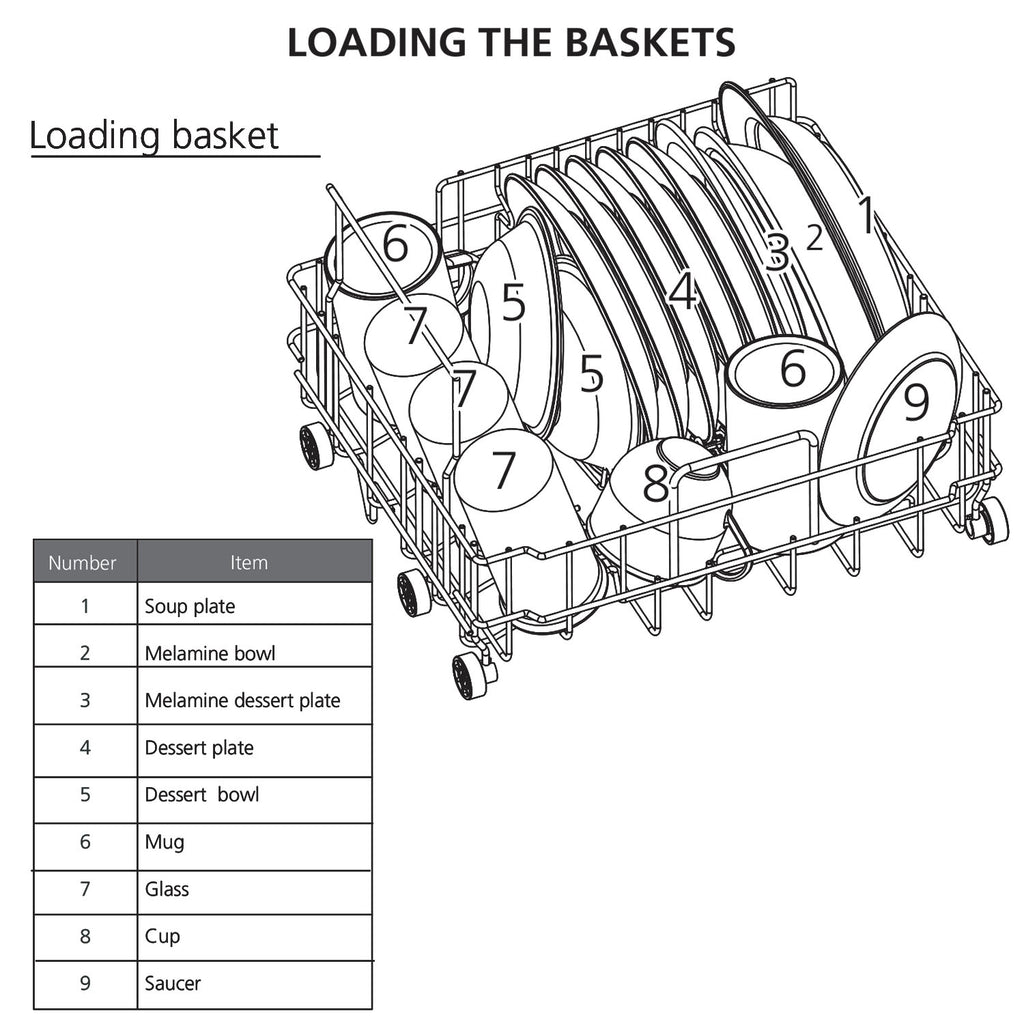 LOADING THE BASKETS

Loading basket

6 7 7 7 5 5 4 3 2 1 6 9 8

| Number | Item |
|---|---|
| 1 | Soup plate |
| 2 | Melamine bowl |
| 3 | Melamine dessert plate |
| 4 | Dessert plate |
| 5 | Dessert bowl |
| 6 | Mug |
| 7 | Glass |
| 8 | Cup |
| 9 | Saucer |