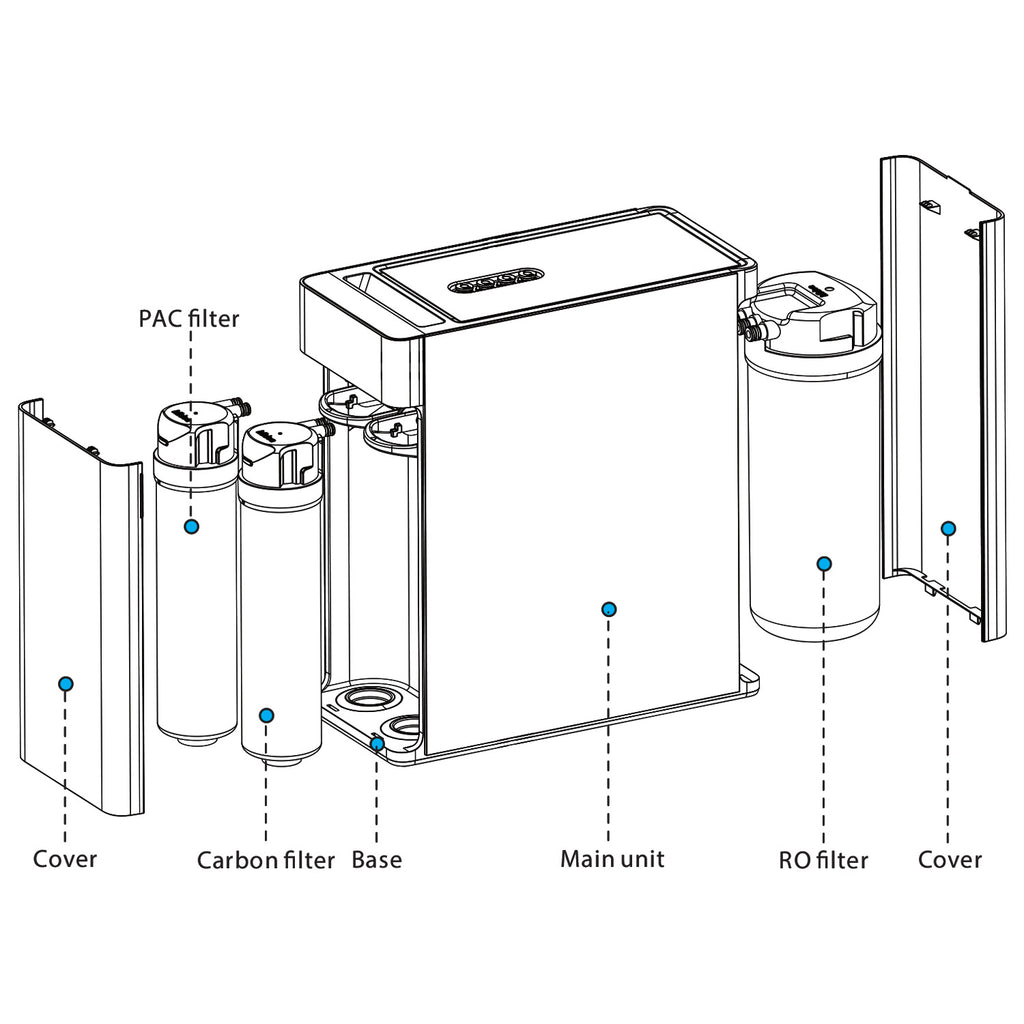 PAC filter

Cover

Carbon filter

Base

Main unit

RO filter

Cover