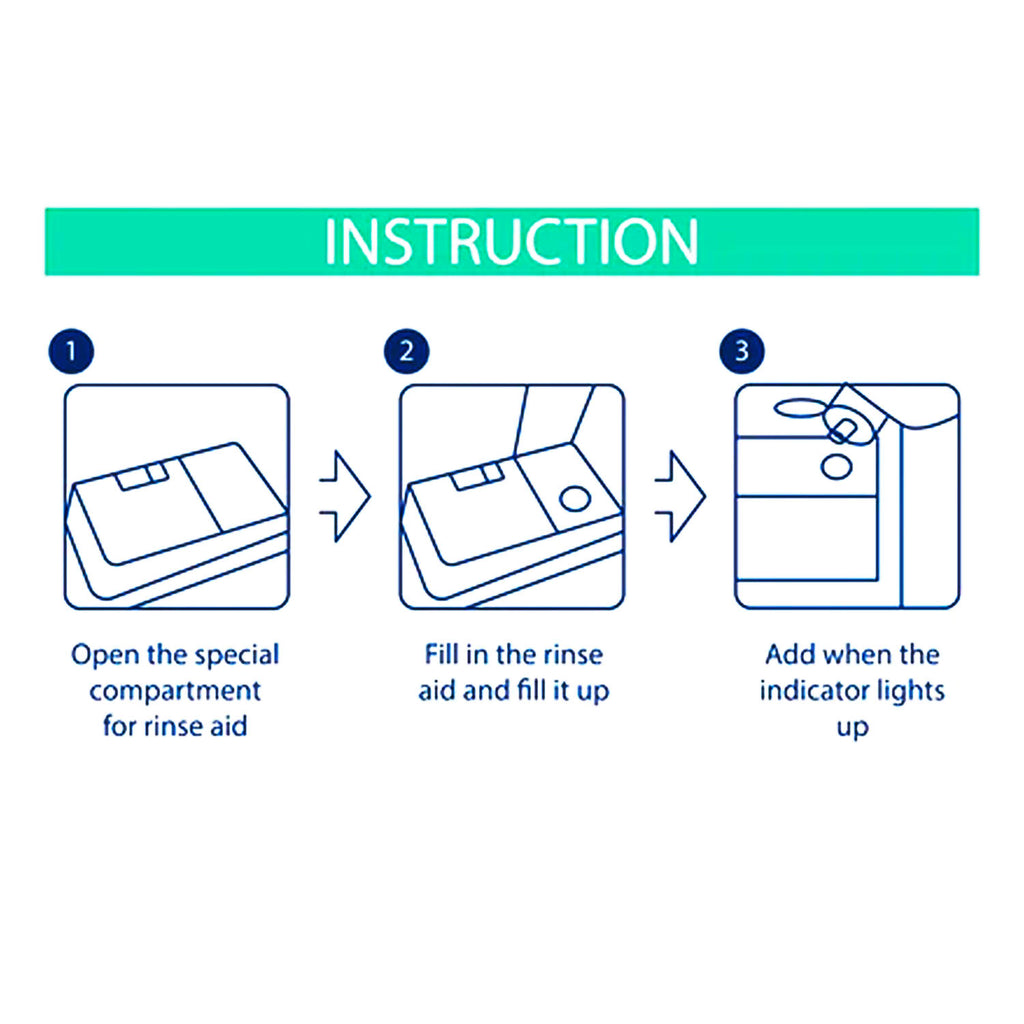 INSTRUCTION

1

Open the special compartment for rinse aid

2

Fill in the rinse aid and fill it up

3

Add when the indicator lights up