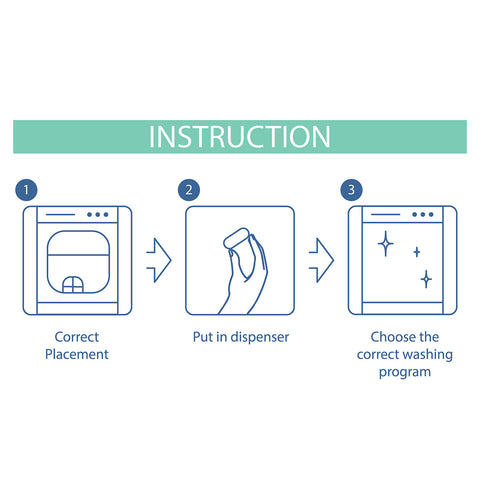 INSTRUCTION

1

Correct Placement

2

Put in dispenser

3

Choose the correct washing program